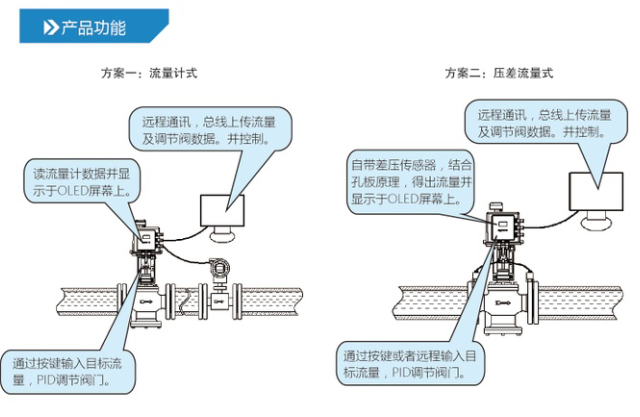 产品功能

方案一：流量计式

远程通讯，总线上传流量及调节阀数据。并控制。

读流量计数据并显示于OLED屏幕上。

通过按键输入目标流量，PID调节阀门。

方案二：压差流量式

远程通讯，总线上传流量及调节阀数据。并控制。

自带差压传感器，结合孔板原理，得出流量并显示于OLED屏幕上。

通过按键或者远程输入目标流量，PID调节阀门。